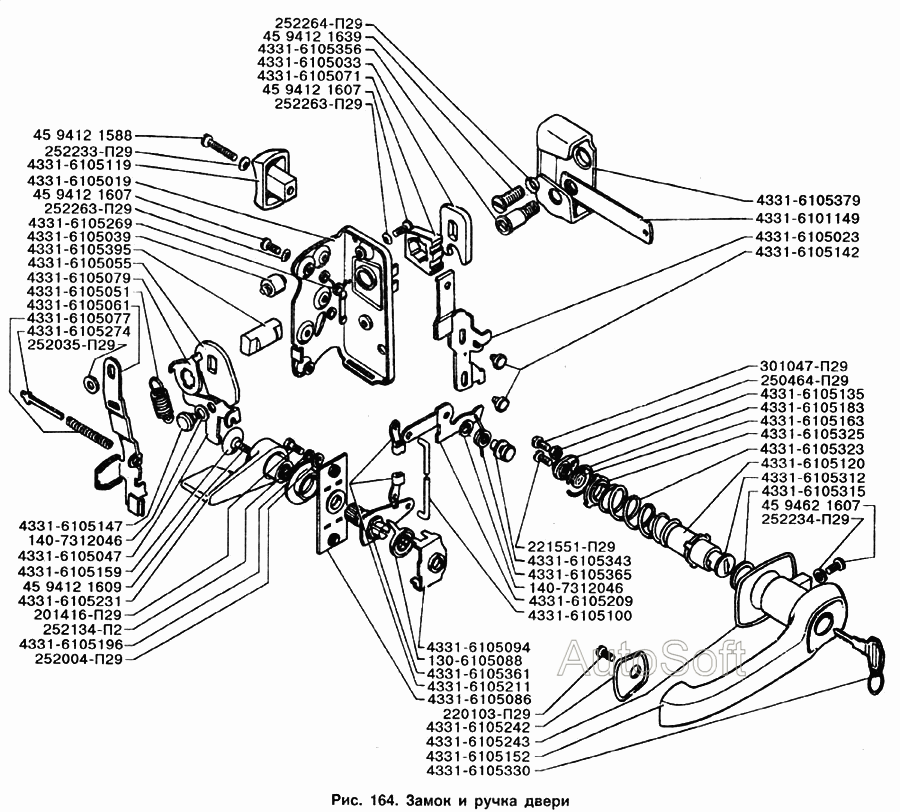 252264-П29
45 9412 1639
4331-6105356
4331-6105033
4331-6105071
45 9412 1607
252263-П29

45 9412 1588
252233-П29
4331-6105119
4331-6105019
45 9412 1607
252263-П29
4331-6105269
4331-6105039
4331-6105395
4331-6105055
4331-6105079
4331-6105051
4331-6105061
4331-6105077
4331-6105274
252035-П29

4331-6105379
4331-6101149
4331-6105023
4331-6105142

301047-П29
250464-П29
4331-6105135
4331-6105183
4331-6105163
4331-6105325
4331-6105323
4331-6105120
4331-6105312
4331-6105315
45 9462 1607
252234-П29

4331-6105147
140-7312046
4331-6105047
4331-6105159
45 9412 1609
4331-6105231
201416-П29
252134-П2
4331-6105196
252004-П29

221551-П29
4331-6105343
4331-6105365
140-7312046
4331-6105209
4331-6105100

4331-6105094
130-6105088
4331-6105361
4331-6105211
4331-6105086
220103-П29
4331-6105242
4331-6105243
4331-6105152
4331-6105330

AutoSoft

Рис. 164. Замок и ручка двери